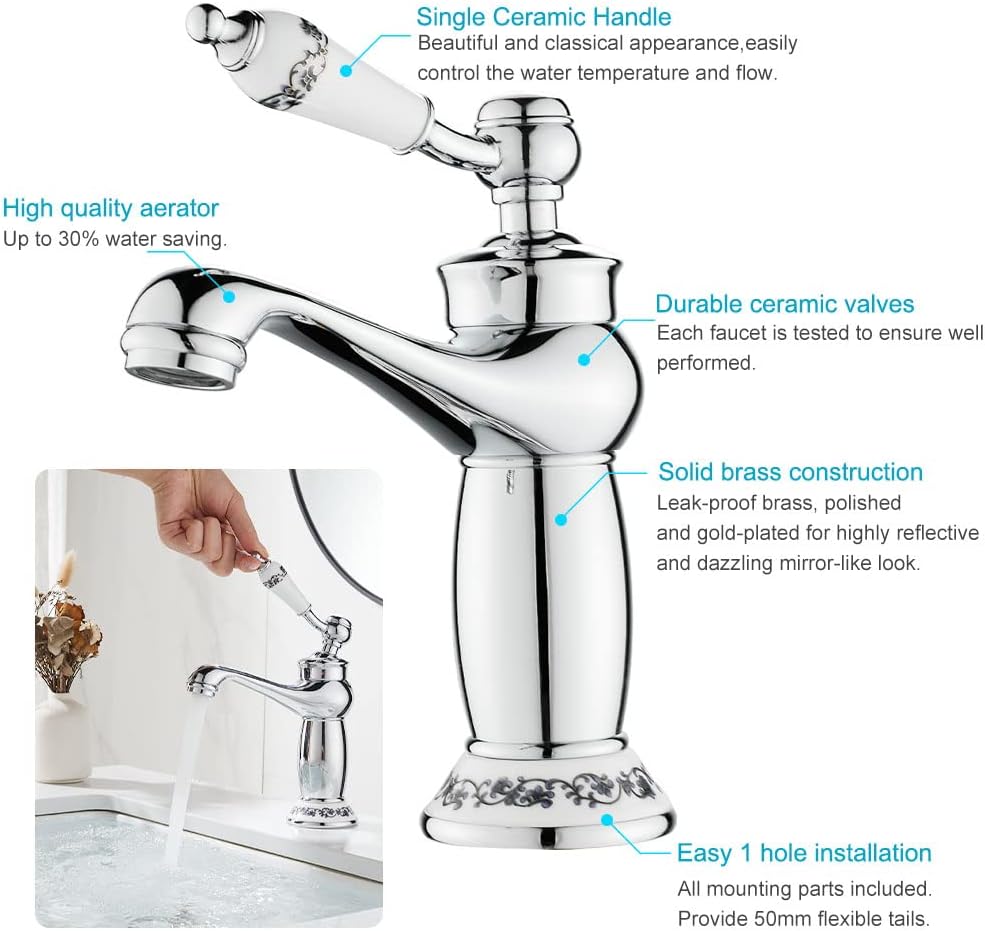 Single Ceramic Handle
Beautiful and classical appearance,easily control the water temperature and flow.

High quality aerator
Up to 30% water saving.

Durable ceramic valves
Each faucet is tested to ensure well performed.

Solid brass construction
Leak-proof brass, polished and gold-plated for highly reflective and dazzling mirror-like look.

Easy 1 hole installation
All mounting parts included. Provide 50mm flexible tails.